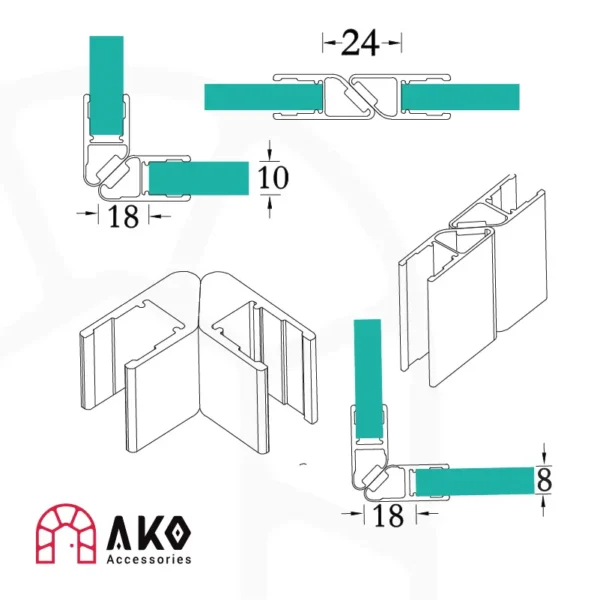 24

10

18

8

18

AKO
Accessories